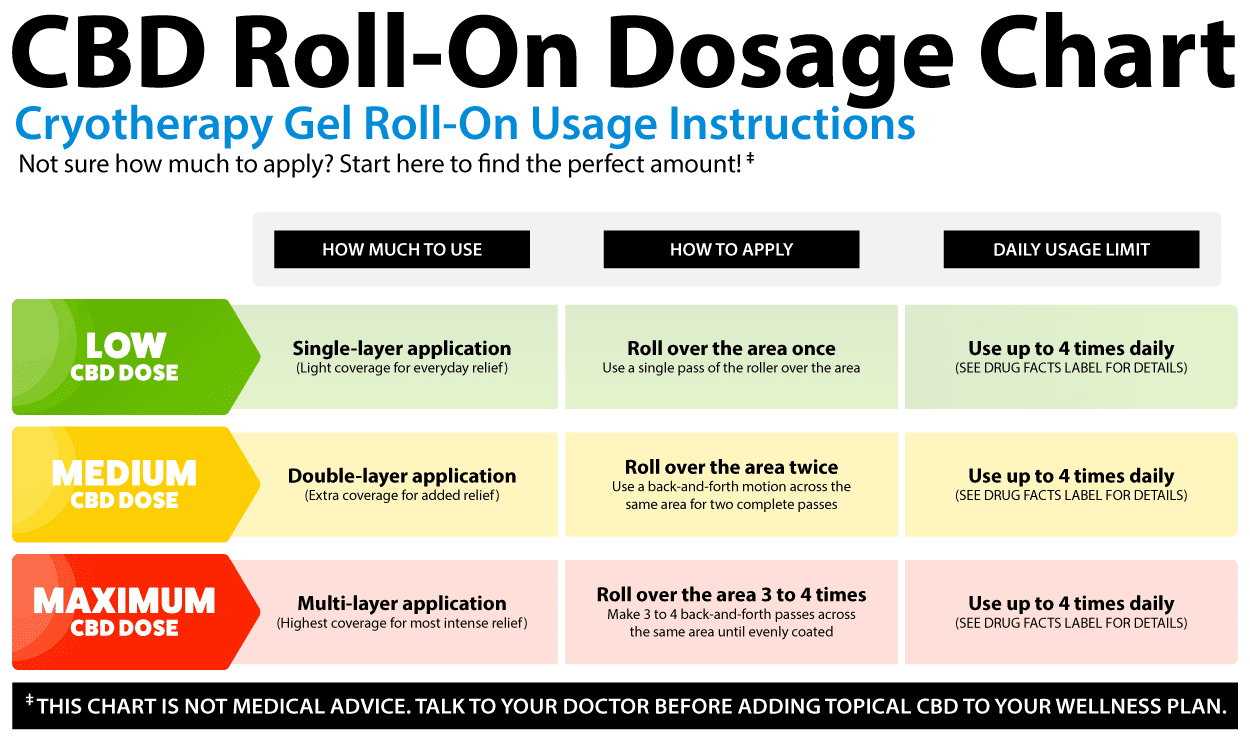 CBD Roll-On Dosage Chart

Cryotherapy Gel Roll-On Usage Instructions

Not sure how much to apply? Start here to find the perfect amount! ‡

| | HOW MUCH TO USE | HOW TO APPLY | DAILY USAGE LIMIT |
|---|---|---|---|
| LOW CBD DOSE | Single-layer application (Light coverage for everyday relief) | Roll over the area once Use a single pass of the roller over the area | Use up to 4 times daily (SEE DRUG FACTS LABEL FOR DETAILS) |
| MEDIUM CBD DOSE | Double-layer application (Extra coverage for added relief) | Roll over the area twice Use a back-and-forth motion across the same area for two complete passes | Use up to 4 times daily (SEE DRUG FACTS LABEL FOR DETAILS) |
| MAXIMUM CBD DOSE | Multi-layer application (Highest coverage for most intense relief) | Roll over the area 3 to 4 times Make 3 to 4 back-and-forth passes across the same area until evenly coated | Use up to 4 times daily (SEE DRUG FACTS LABEL FOR DETAILS) |

‡THIS CHART IS NOT MEDICAL ADVICE. TALK TO YOUR DOCTOR BEFORE ADDING TOPICAL CBD TO YOUR WELLNESS PLAN.