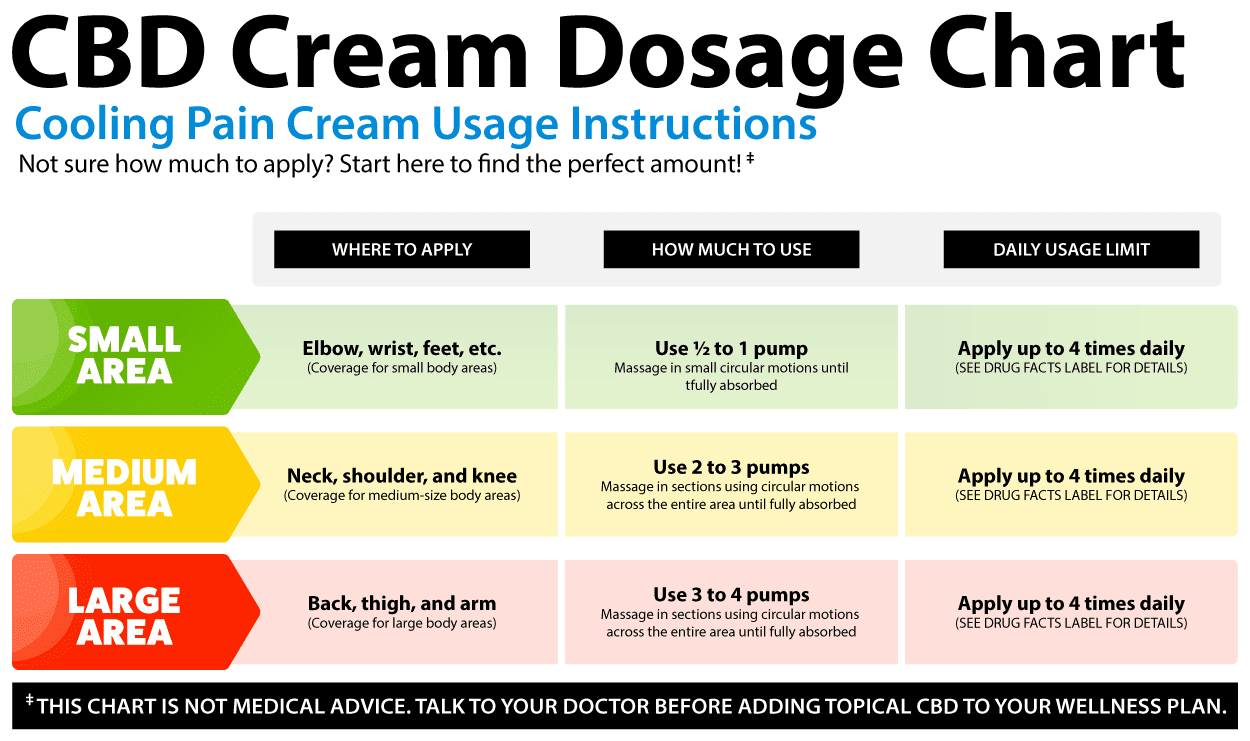 CBD Cream Dosage Chart

Cooling Pain Cream Usage Instructions

Not sure how much to apply? Start here to find the perfect amount! ‡

| | WHERE TO APPLY | HOW MUCH TO USE | DAILY USAGE LIMIT |
|---|---|---|---|
| SMALL AREA | Elbow, wrist, feet, etc. (Coverage for small body areas) | Use ½ to 1 pump Massage in small circular motions until tfully absorbed | Apply up to 4 times daily (SEE DRUG FACTS LABEL FOR DETAILS) |
| MEDIUM AREA | Neck, shoulder, and knee (Coverage for medium-size body areas) | Use 2 to 3 pumps Massage in sections using circular motions across the entire area until fully absorbed | Apply up to 4 times daily (SEE DRUG FACTS LABEL FOR DETAILS) |
| LARGE AREA | Back, thigh, and arm (Coverage for large body areas) | Use 3 to 4 pumps Massage in sections using circular motions across the entire area until fully absorbed | Apply up to 4 times daily (SEE DRUG FACTS LABEL FOR DETAILS) |

‡THIS CHART IS NOT MEDICAL ADVICE. TALK TO YOUR DOCTOR BEFORE ADDING TOPICAL CBD TO YOUR WELLNESS PLAN.